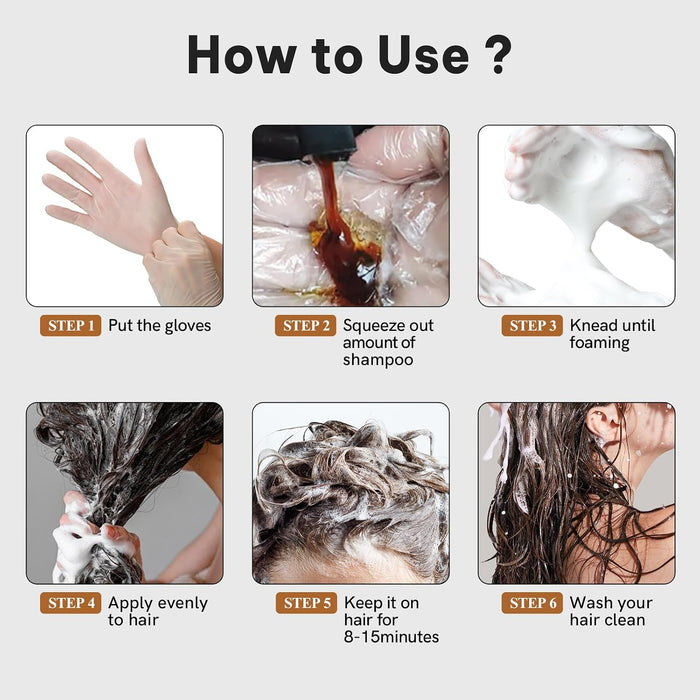 How to Use ?

STEP 1 Put the gloves

STEP 2 Squeeze out amount of shampoo

STEP 3 Knead until foaming

STEP 4 Apply evenly to hair

STEP 5 Keep it on hair for 8-15minutes

STEP 6 Wash your hair clean